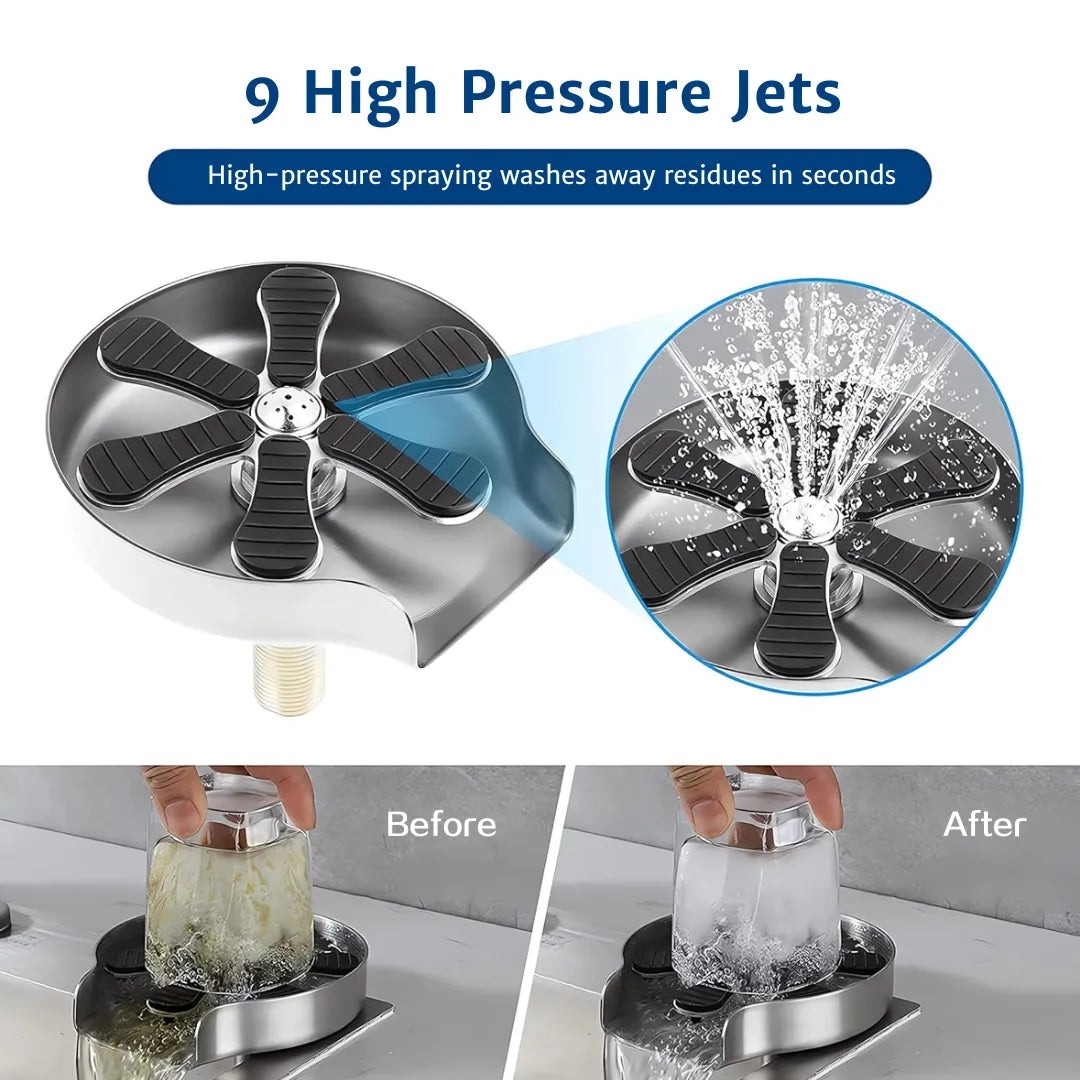 9 High Pressure Jets

High-pressure spraying washes away residues in seconds

Before

After