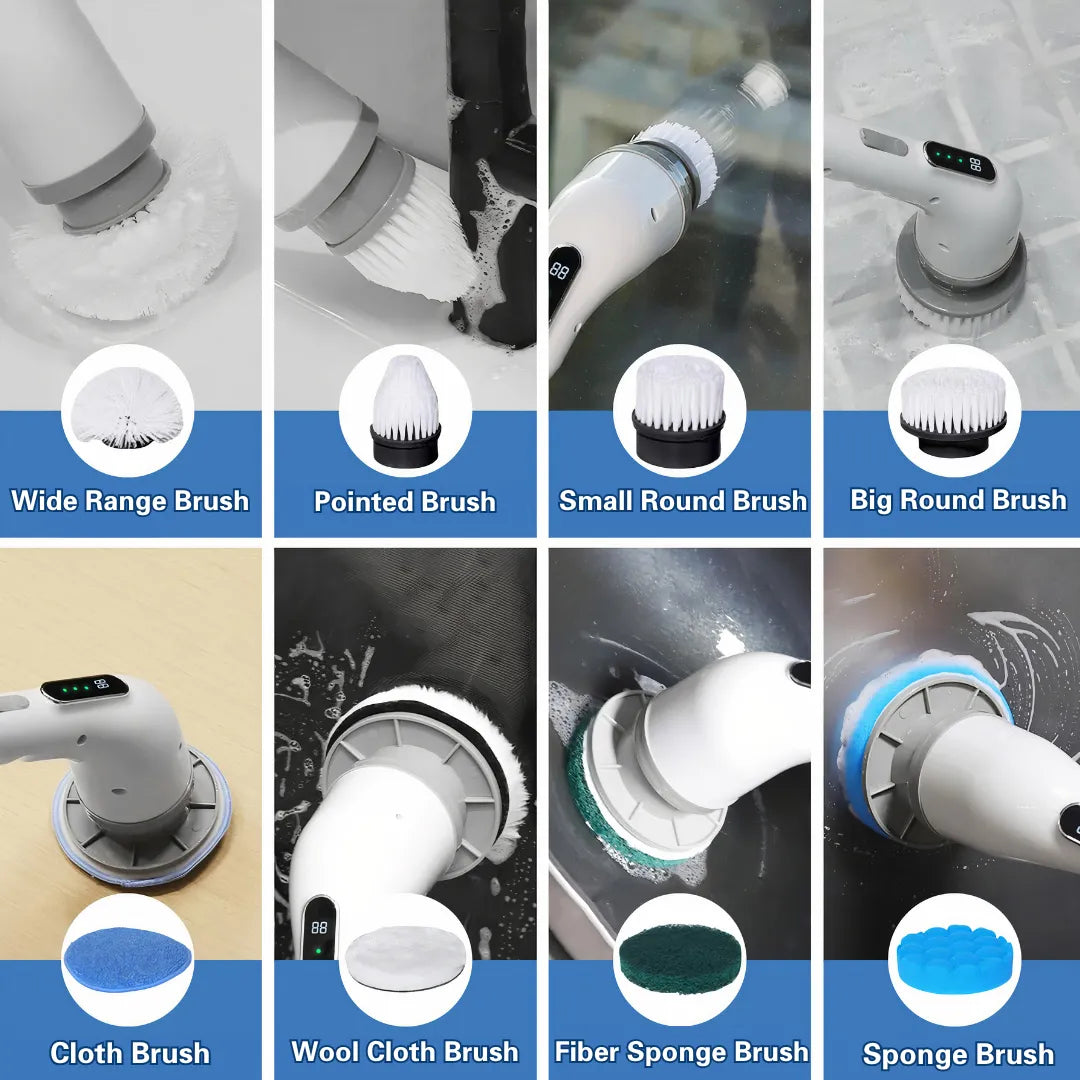 Wide Range Brush

Pointed Brush

Small Round Brush

Big Round Brush

Cloth Brush

Wool Cloth Brush

Fiber Sponge Brush

Sponge Brush